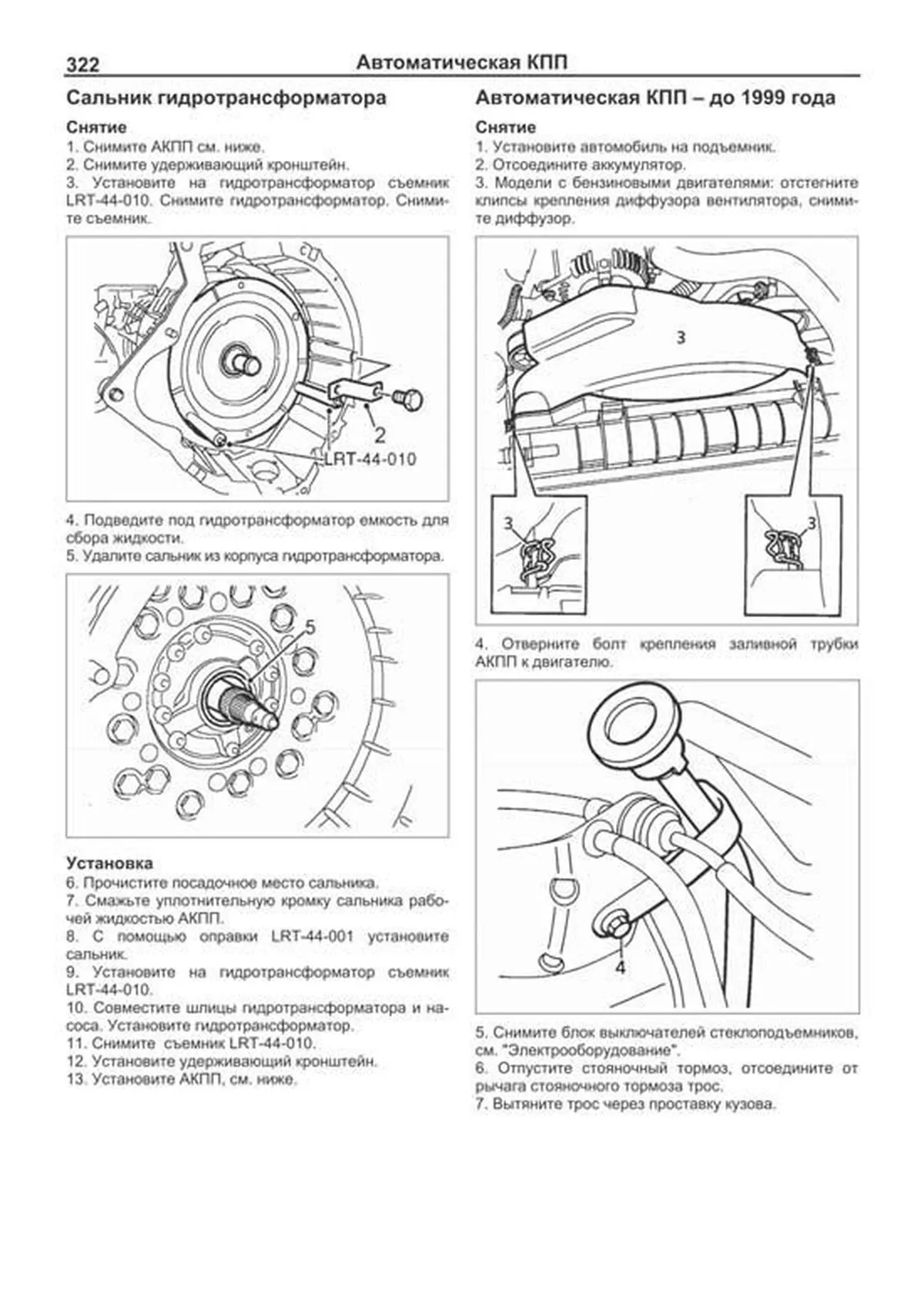 322 Автоматическая КПП

Сальник гидротрансформатора

Снятие
1. Снимите АКПП см. ниже.
2. Снимите удерживающий кронштейн.
3. Установите на гидротрансформатор съемник LRT-44-010. Снимите гидротрансформатор. Снимите съемник.

2
LRT-44-010

4. Подведите под гидротрансформатор емкость для сбора жидкости.
5. Удалите сальник из корпуса гидротрансформатора.

5

Установка
6. Прочистите посадочное место сальника.
7. Смажьте уплотнительную кромку сальника рабочей жидкостью АКПП.
8. С помощью оправки LRT-44-001 установите сальник.
9. Установите на гидротрансформатор съемник LRT-44-010.
10. Совместите шлицы гидротрансформатора и насоса. Установите гидротрансформатор.
11. Снимите съемник LRT-44-010.
12. Установите удерживающий кронштейн.
13. Установите АКПП, см. ниже.

Автоматическая КПП – до 1999 года

Снятие
1. Установите автомобиль на подъемник.
2. Отсоедините аккумулятор.
3. Модели с бензиновыми двигателями: отстегните клипсы крепления диффузора вентилятора, снимите диффузор.

3
3
3

4. Отверните болт крепления заливной трубки АКПП к двигателю.

4

5. Снимите блок выключателей стеклоподъемников, см. "Электрооборудование".
6. Отпустите стояночный тормоз, отсоедините от рычага стояночного тормоза трос.
7. Вытяните трос через проставку кузова.