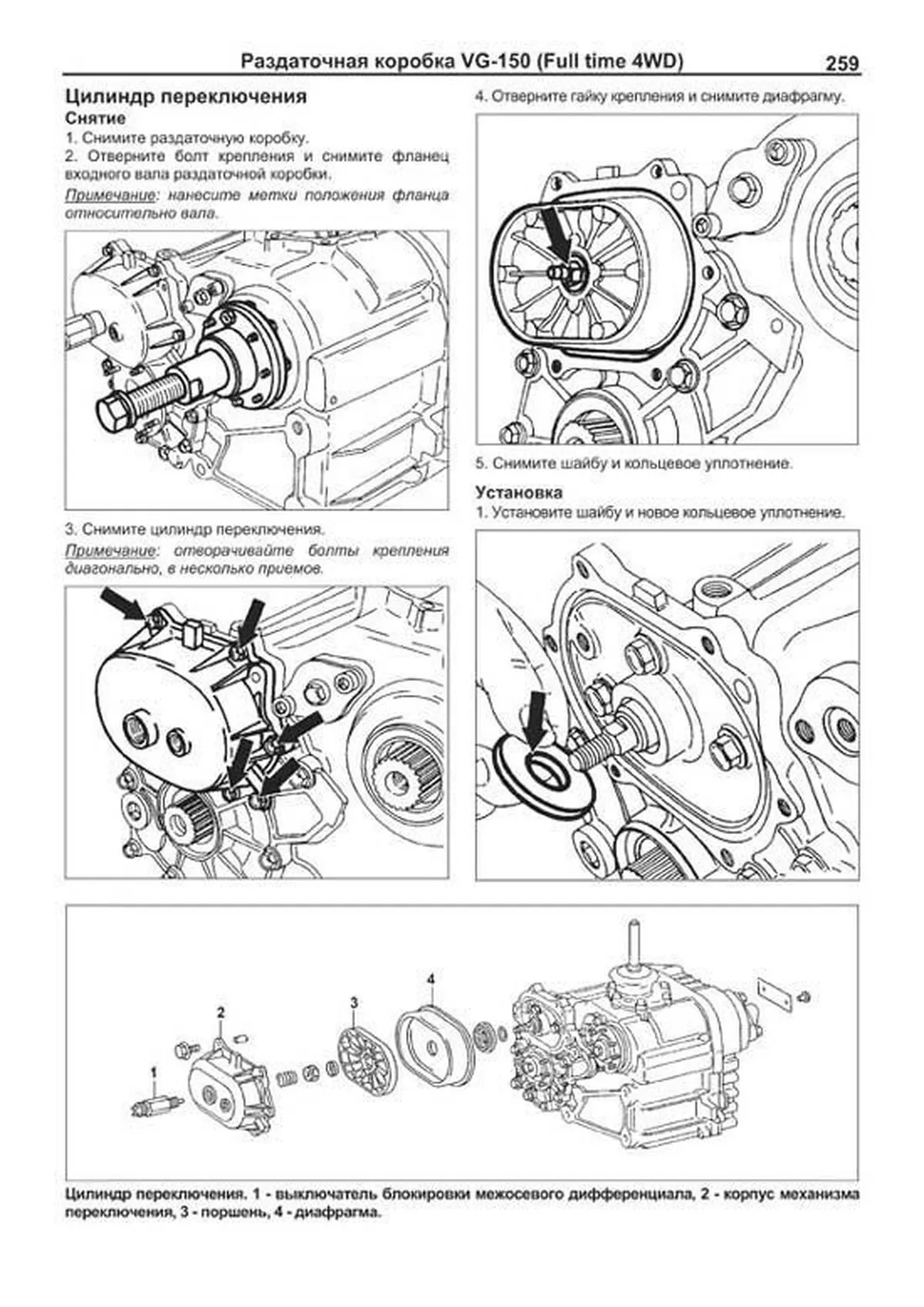 Раздаточная коробка VG-150 (Full time 4WD) 259

Цилиндр переключения

Снятие

1. Снимите раздаточную коробку.

2. Отверните болт крепления и снимите фланец входного вала раздаточной коробки.

Примечание: нанесите метки положения фланца относительно вала.

3. Снимите цилиндр переключения.

Примечание: отворачивайте болты крепления диагонально, в несколько приемов.

4. Отверните гайку крепления и снимите диафрагму.

5. Снимите шайбу и кольцевое уплотнение.

Установка

1. Установите шайбу и новое кольцевое уплотнение.

1
2
3
4

Цилиндр переключения. 1 - выключатель блокировки межосевого дифференциала, 2 - корпус механизма переключения, 3 - поршень, 4 - диафрагма.