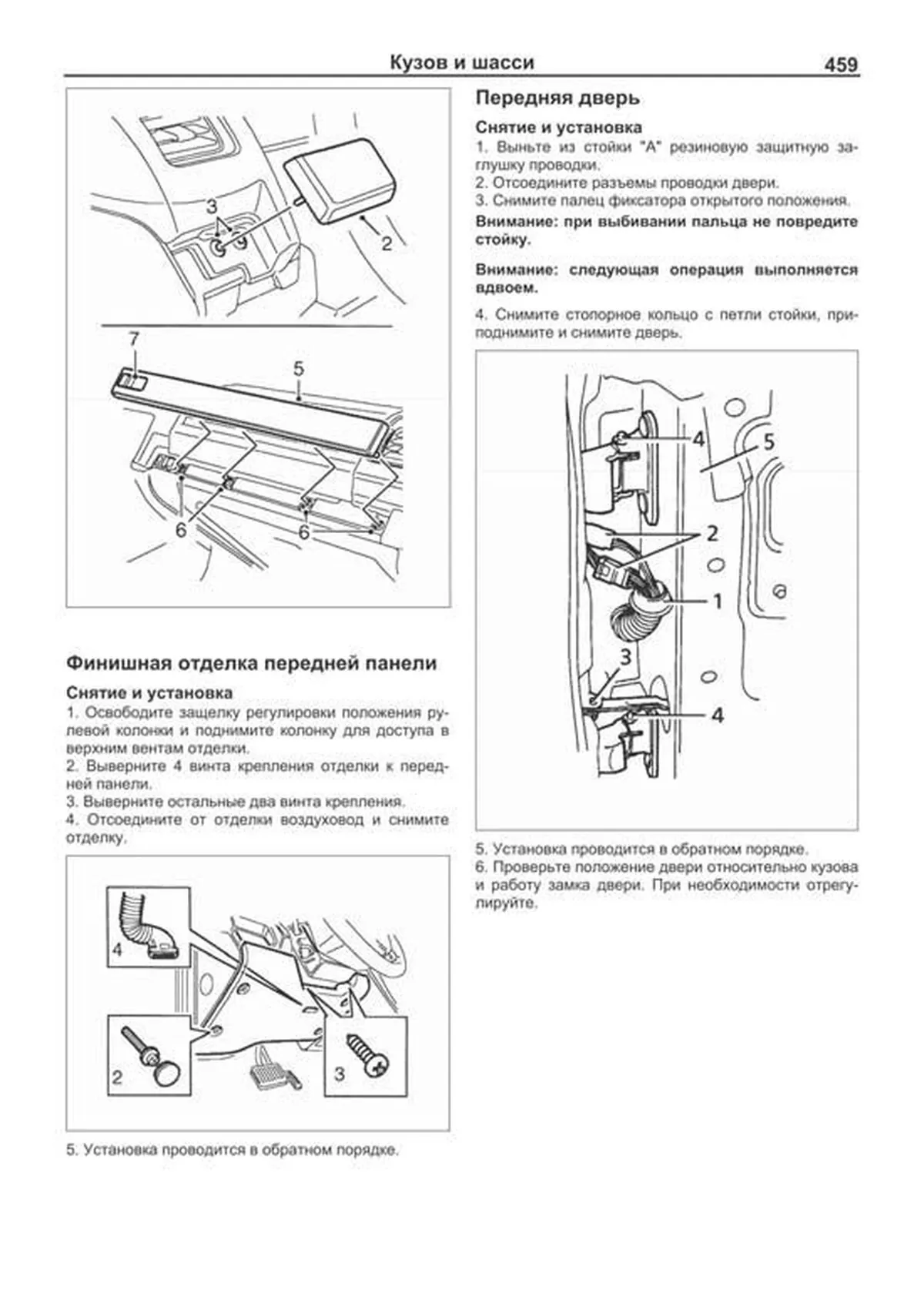 Кузов и шасси 459

3
2
7
5
6
6

Финишная отделка передней панели

Снятие и установка

1. Освободите защелку регулировки положения рулевой колонки и поднимите колонку для доступа в верхним вентам отделки.
2. Выверните 4 винта крепления отделки к передней панели.
3. Выверните остальные два винта крепления.
4. Отсоедините от отделки воздуховод и снимите отделку.

4
2
3

5. Установка проводится в обратном порядке.

Передняя дверь

Снятие и установка

1. Выньте из стойки "А" резиновую защитную заглушку проводки.
2. Отсоедините разъемы проводки двери.
3. Снимите палец фиксатора открытого положения.

Внимание: при выбивании пальца не повредите стойку.

Внимание: следующая операция выполняется вдвоем.

4. Снимите столорное кольцо с петли стойки, приподнимите и снимите дверь.

4
5
2
1
3
4

5. Установка проводится в обратном порядке.
6. Проверьте положение двери относительно кузова и работу замка двери. При необходимости отрегулируйте.