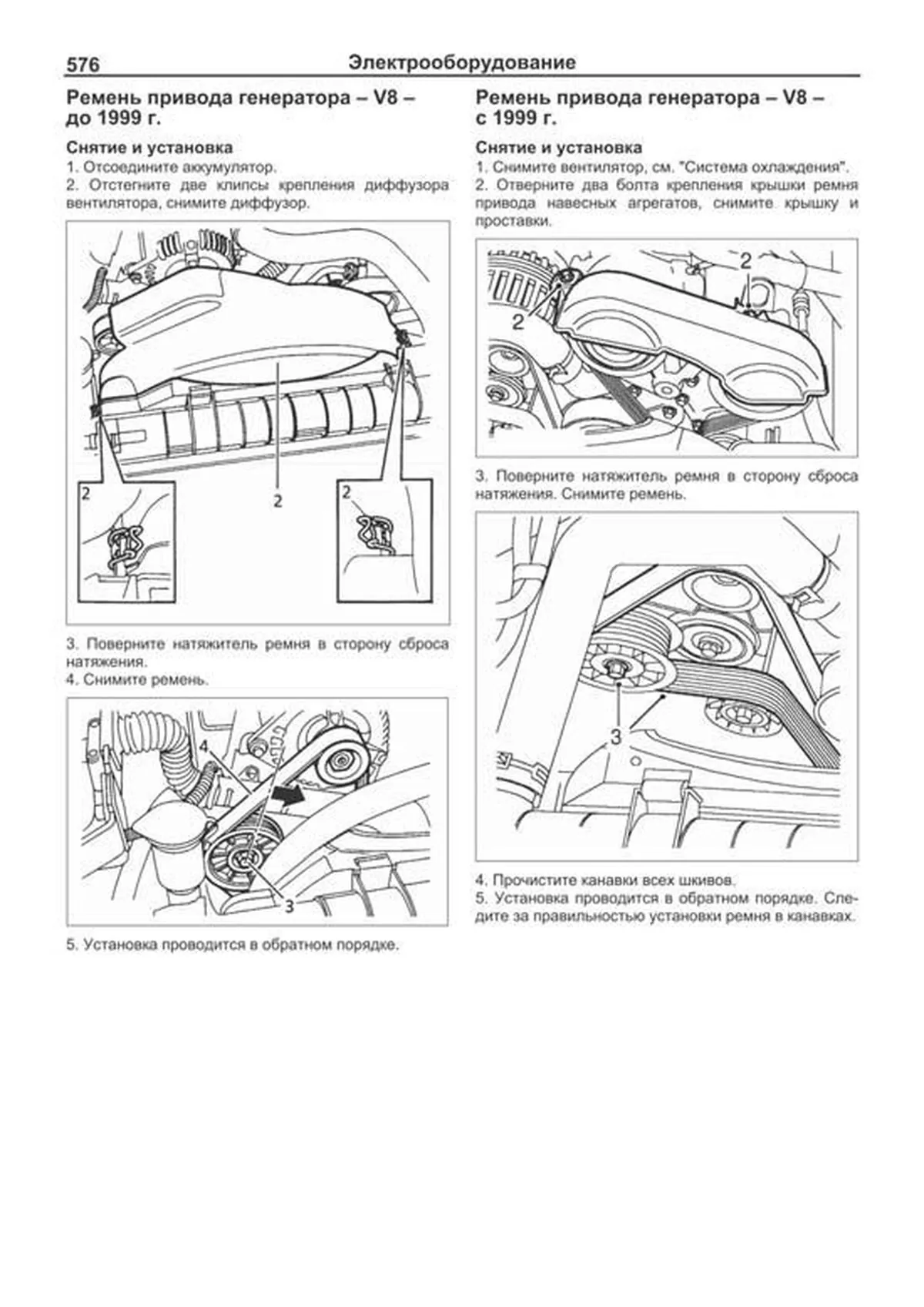 576 Электрооборудование

Ремень привода генератора – V8 – до 1999 г.

Снятие и установка

1. Отсоедините аккумулятор.
2. Отстегните две клипсы крепления диффузора вентилятора, снимите диффузор.

2

2

2

3. Поверните натяжитель ремня в сторону сброса натяжения.
4. Снимите ремень.

4

3

5. Установка проводится в обратном порядке.

Ремень привода генератора – V8 – с 1999 г.

Снятие и установка

1. Снимите вентилятор, см. "Система охлаждения".
2. Отверните два болта крепления крышки ремня привода навесных агрегатов, снимите крышку и проставки.

2

2

3. Поверните натяжитель ремня в сторону сброса натяжения. Снимите ремень.

3

4. Прочистите канавки всех шкивов.
5. Установка проводится в обратном порядке. Следите за правильностью установки ремня в канавках.