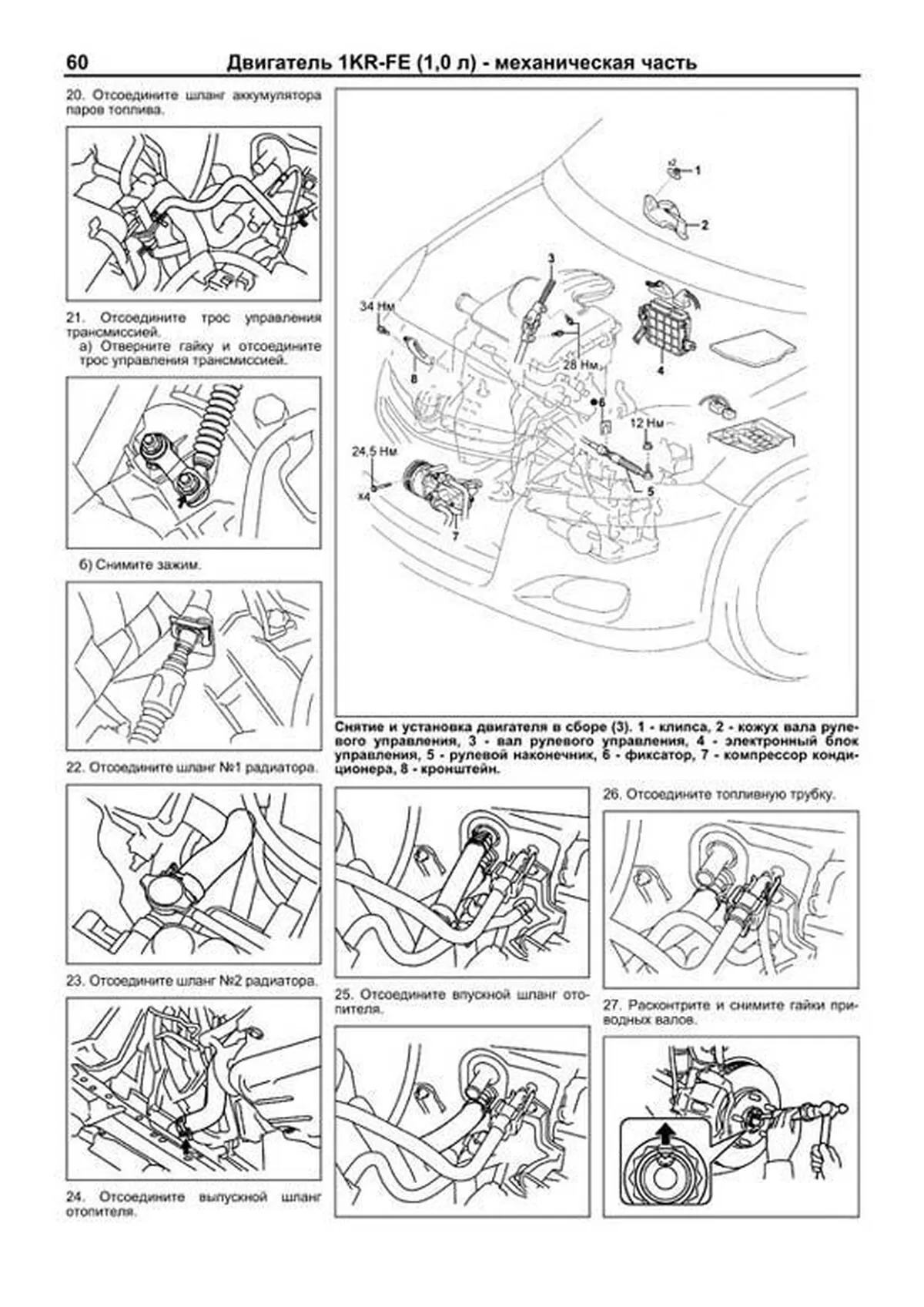 60 Двигатель 1KR-FE (1,0 л) - механическая часть

20. Отсоедините шланг аккумулятора паров топлива.

21. Отсоедините трос управления трансмиссией.
а) Отверните гайку и отсоедините трос управления трансмиссией.

б) Снимите зажим.

22. Отсоедините шланг №1 радиатора.

23. Отсоедините шланг №2 радиатора.

24. Отсоедините выпускной шланг отопителя.

x2 1
2
3
34 Нм
28 Нм
4
8
6
12 Нм
24,5 Нм
x4
5
7

Снятие и установка двигателя в сборе (3). 1 - клипса, 2 - кожух вала рулевого управления, 3 - вал рулевого управления, 4 - электронный блок управления, 5 - рулевой наконечник, 6 - фиксатор, 7 - компрессор кондиционера, 8 - кронштейн.

25. Отсоедините впускной шланг отопителя.

26. Отсоедините топливную трубку.

27. Расконтрите и снимите гайки приводных валов.