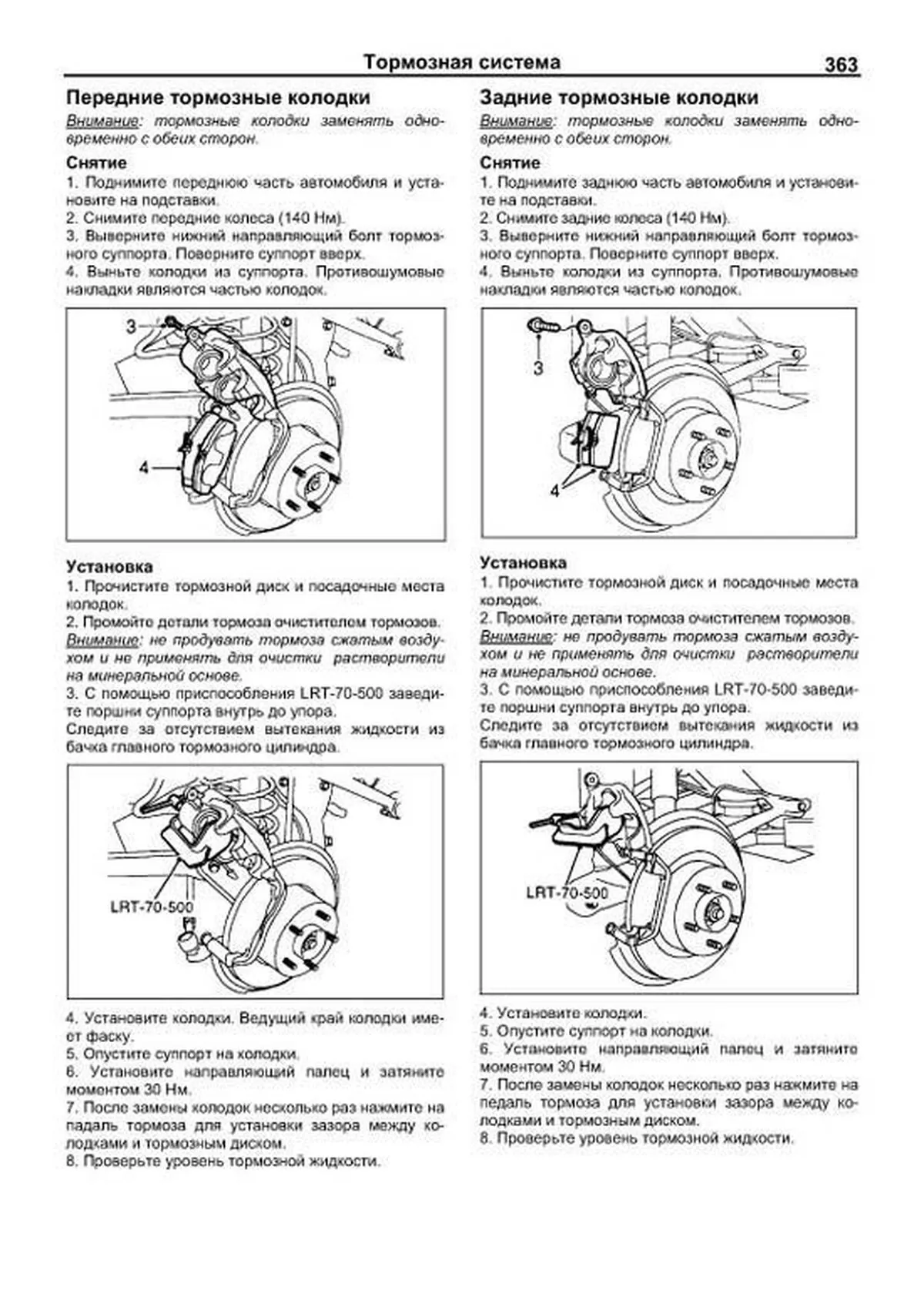 Тормозная система 363

Передние тормозные колодки

Внимание: тормозные колодки заменять одновременно с обеих сторон.

Снятие

1. Поднимите переднюю часть автомобиля и установите на подставки.
2. Снимите передние колеса (140 Нм).
3. Выверните нижний направляющий болт тормозного суппорта. Поверните суппорт вверх.
4. Выньте колодки из суппорта. Противошумовые накладки являются частью колодок.

3

4

Установка

1. Прочистите тормозной диск и посадочные места колодок.
2. Промойте детали тормоза очистителем тормозов.
Внимание: не продувать тормоза сжатым воздухом и не применять для очистки растворители на минеральной основе.
3. С помощью приспособления LRT-70-500 заведите поршни суппорта внутрь до упора.
Следите за отсутствием вытекания жидкости из бачка главного тормозного цилиндра.

LRT-70-500

4. Установите колодки. Ведущий край колодки имеет фаску.
5. Опустите суппорт на колодки.
6. Установите направляющий палец и затяните моментом 30 Нм.
7. После замены колодок несколько раз нажмите на падаль тормоза для установки зазора между колодками и тормозным диском.
8. Проверьте уровень тормозной жидкости.

Задние тормозные колодки

Внимание: тормозные колодки заменять одновременно с обеих сторон.

Снятие

1. Поднимите заднюю часть автомобиля и установите на подставки.
2. Снимите задние колеса (140 Нм).
3. Выверните нижний направляющий болт тормозного суппорта. Поверните суппорт вверх.
4. Выньте колодки из суппорта. Противошумовые накладки являются частью колодок.

3

4

Установка

1. Прочистите тормозной диск и посадочные места колодок.
2. Промойте детали тормоза очистителем тормозов.
Внимание: не продувать тормоза сжатым воздухом и не применять для очистки растворители на минеральной основе.
3. С помощью приспособления LRT-70-500 заведите поршни суппорта внутрь до упора.
Следите за отсутствием вытекания жидкости из бачка главного тормозного цилиндра.

LRT-70-500

4. Установите колодки.
5. Опустите суппорт на колодки.
6. Установите направляющий палец и затяните моментом 30 Нм.
7. После замены колодок несколько раз нажмите на педаль тормоза для установки зазора между колодками и тормозным диском.
8. Проверьте уровень тормозной жидкости.