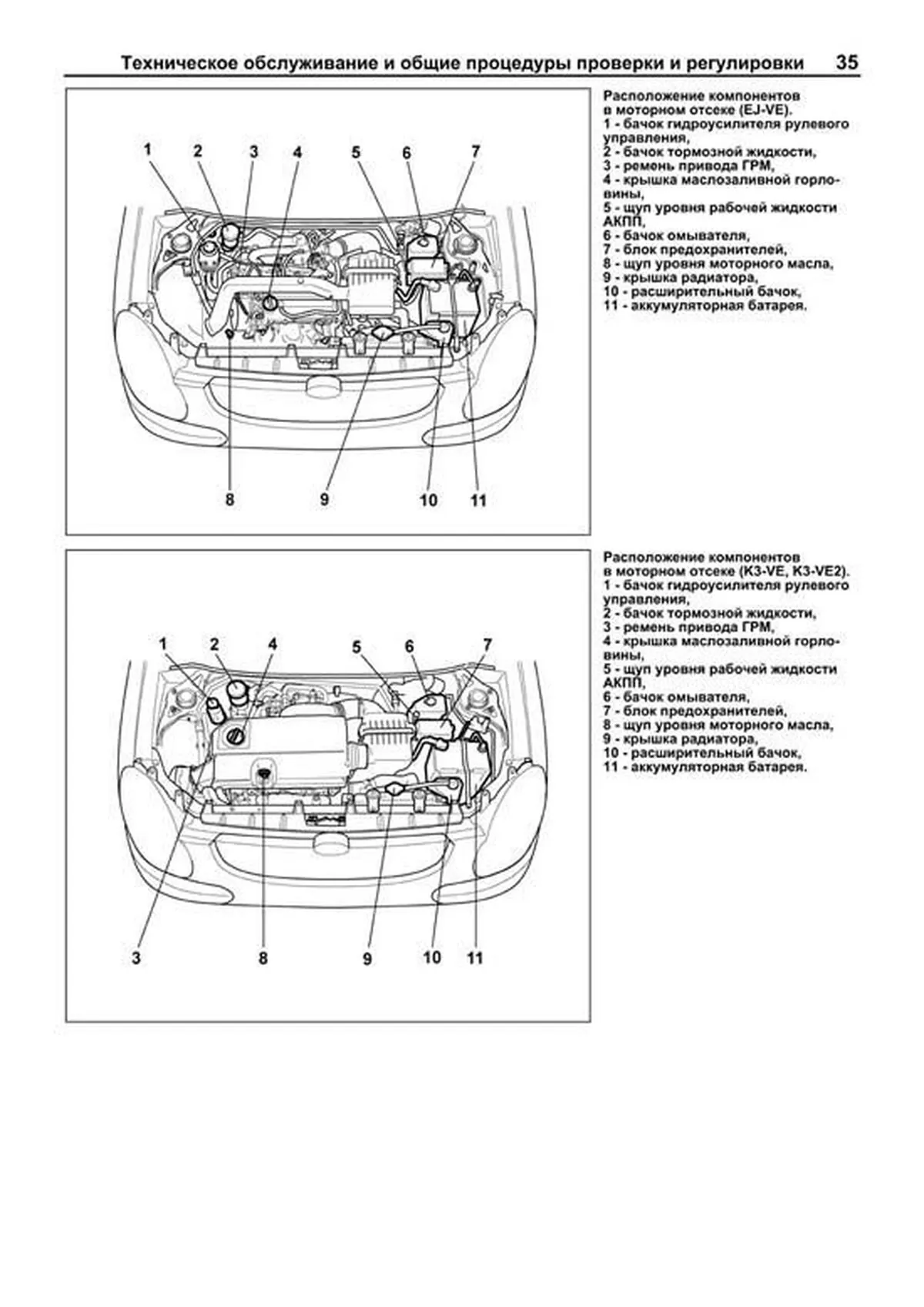 Техническое обслуживание и общие процедуры проверки и регулировки 35

1 2 3 4 5 6 7

8 9 10 11

Расположение компонентов в моторном отсеке (EJ-VE).
1 - бачок гидроусилителя рулевого управления,
2 - бачок тормозной жидкости,
3 - ремень привода ГРМ,
4 - крышка маслозаливной горловины,
5 - щуп уровня рабочей жидкости АКПП,
6 - бачок омывателя,
7 - блок предохранителей,
8 - щуп уровня моторного масла,
9 - крышка радиатора,
10 - расширительный бачок,
11 - аккумуляторная батарея.

1 2 4 5 6 7

3 8 9 10 11

Расположение компонентов в моторном отсеке (K3-VE, K3-VE2).
1 - бачок гидроусилителя рулевого управления,
2 - бачок тормозной жидкости,
3 - ремень привода ГРМ,
4 - крышка маслозаливной горловины,
5 - щуп уровня рабочей жидкости АКПП,
6 - бачок омывателя,
7 - блок предохранителей,
8 - щуп уровня моторного масла,
9 - крышка радиатора,
10 - расширительный бачок,
11 - аккумуляторная батарея.