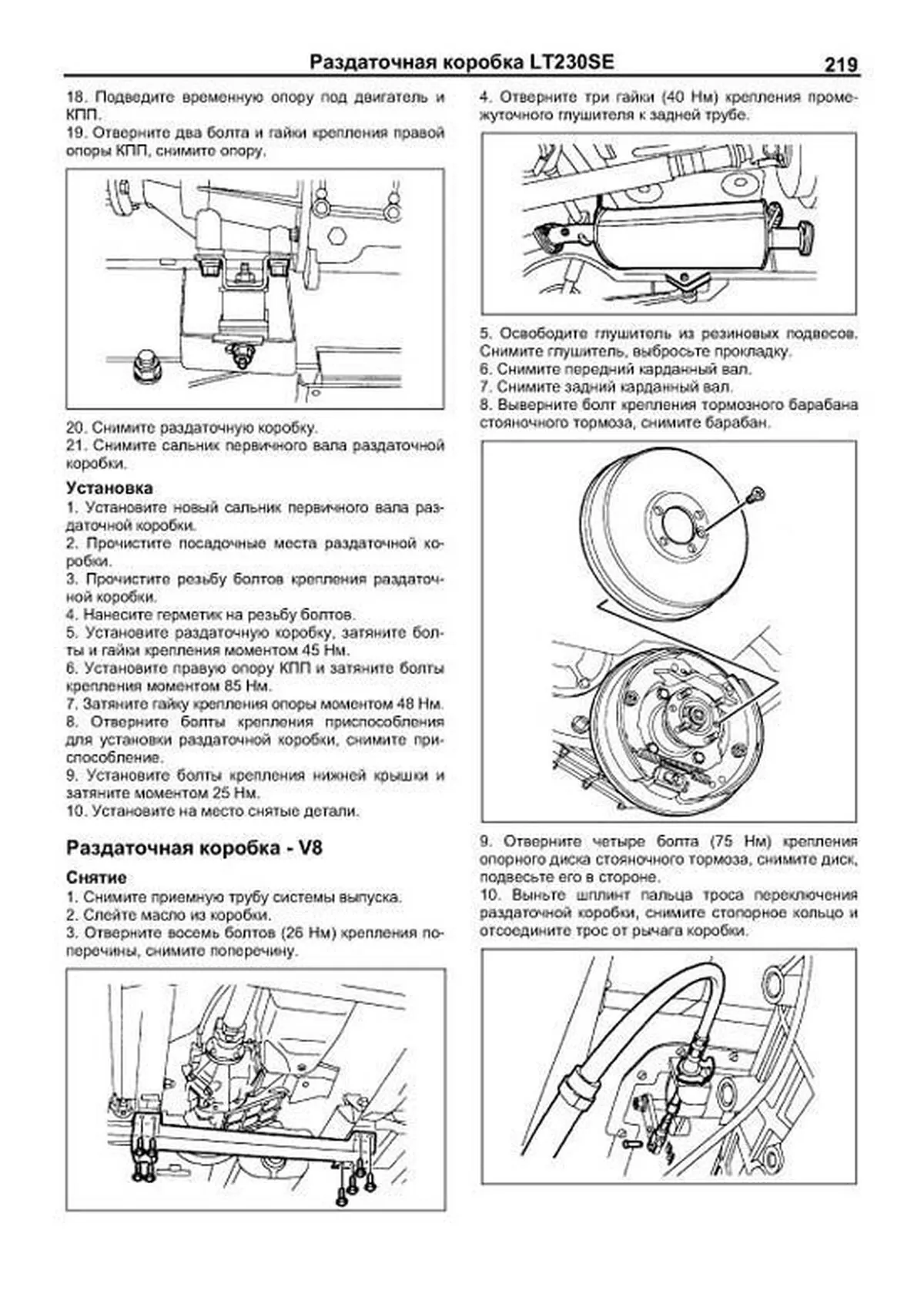 Раздаточная коробка LT230SE 219

18. Подведите временную опору под двигатель и КПП.
19. Отверните два болта и гайки крепления правой опоры КПП, снимите опору.

20. Снимите раздаточную коробку.
21. Снимите сальник первичного вала раздаточной коробки.

Установка
1. Установите новый сальник первичного вала раздаточной коробки.
2. Прочистите посадочные места раздаточной коробки.
3. Прочистите резьбу болтов крепления раздаточной коробки.
4. Нанесите герметик на резьбу болтов.
5. Установите раздаточную коробку, затяните болты и гайки крепления моментом 45 Нм.
6. Установите правую опору КПП и затяните болты крепления моментом 85 Нм.
7. Затяните гайку крепления опоры моментом 48 Нм.
8. Отверните болты крепления приспособления для установки раздаточной коробки, снимите приспособление.
9. Установите болты крепления нижней крышки и затяните моментом 25 Нм.
10. Установите на место снятые детали.

Раздаточная коробка - V8

Снятие
1. Снимите приемную трубу системы выпуска.
2. Слейте масло из коробки.
3. Отверните восемь болтов (26 Нм) крепления поперечины, снимите поперечину.

4. Отверните три гайки (40 Нм) крепления промежуточного глушителя к задней трубе.

5. Освободите глушитель из резиновых подвесов. Снимите глушитель, выбросьте прокладку.
6. Снимите передний карданный вал.
7. Снимите задний карданный вал.
8. Выверните болт крепления тормозного барабана стояночного тормоза, снимите барабан.

9. Отверните четыре болта (75 Нм) крепления опорного диска стояночного тормоза, снимите диск, подвесьте его в стороне.
10. Выньте шплинт пальца троса переключения раздаточной коробки, снимите стопорное кольцо и отсоедините трос от рычага коробки.